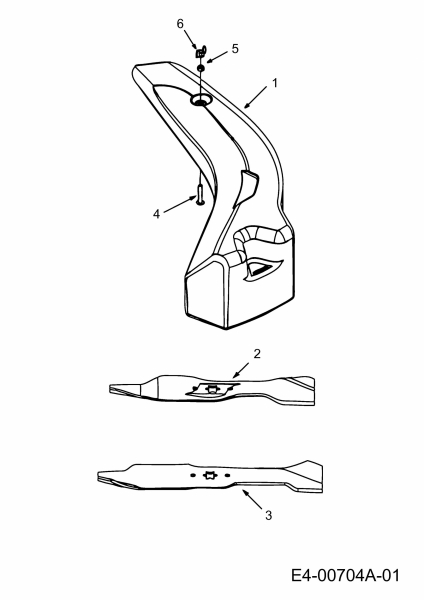 6
5
1
4
2
3
E4-00704A-01