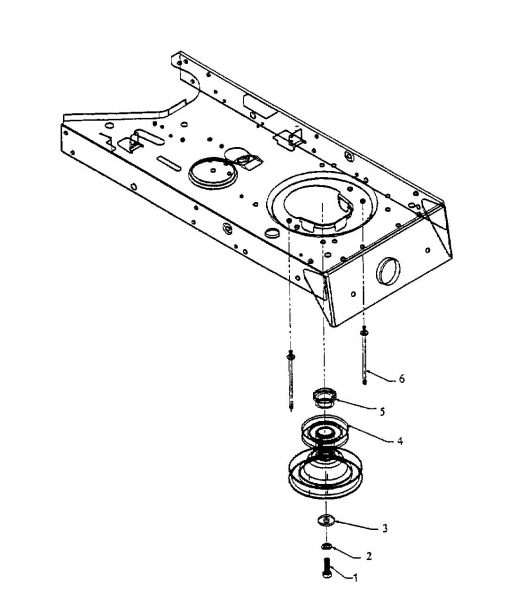 6
5
4
3
2
1