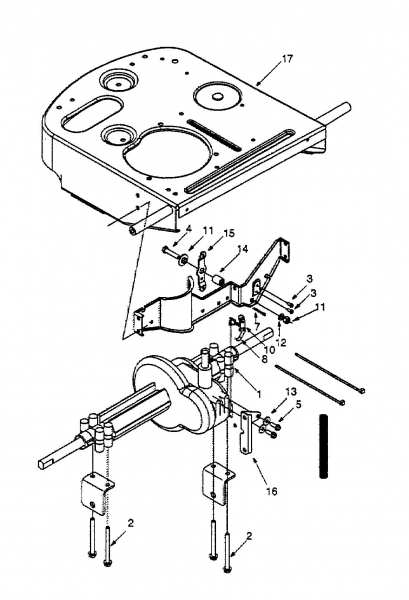 17
4
11
15
14
3
3
11
7
12
10
8
1
13
5
16
2
2