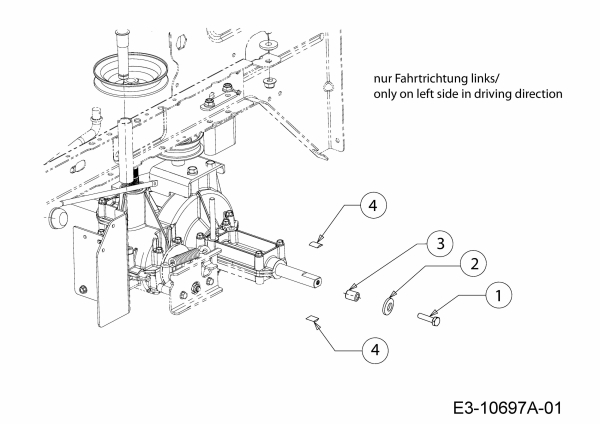 nur Fahrtrichtung links/
only on left side in driving direction

4

3

2

1

4

E3-10697A-01