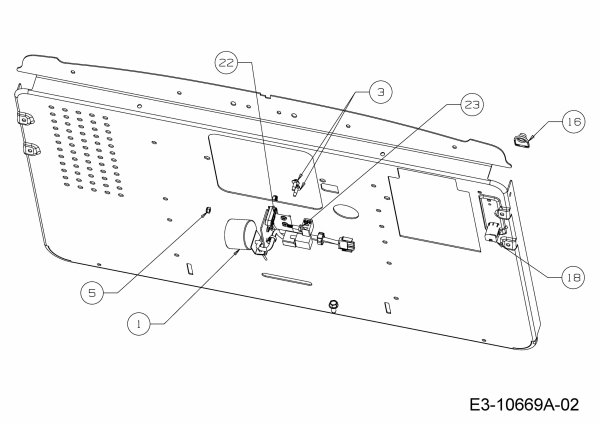 22
3
23
16
5
1
18
E3-10669A-02