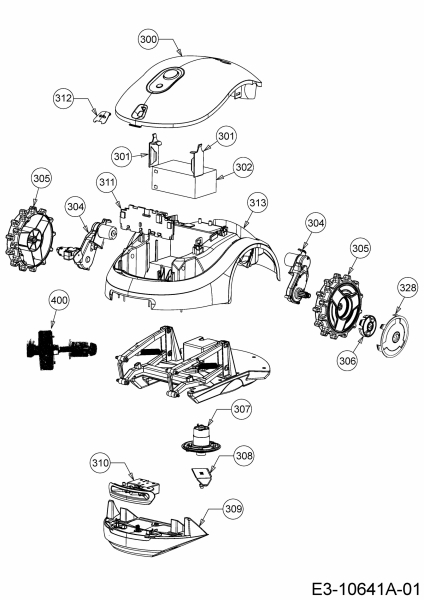 300
312
301
301
302
305
311
304
313
304
305
328
400
306
307
308
310
309
E3-10641A-01