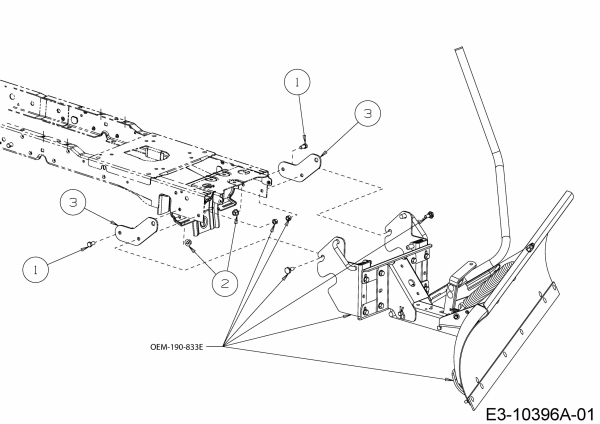 1
3
3
1
2
OEM-190-833E
E3-10396A-01