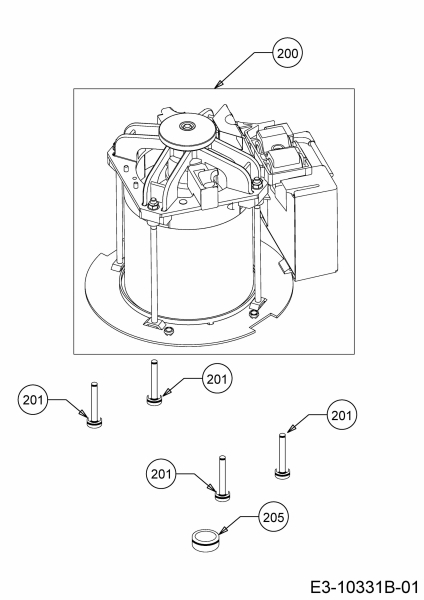 200

201

201

201

201

205

E3-10331B-01