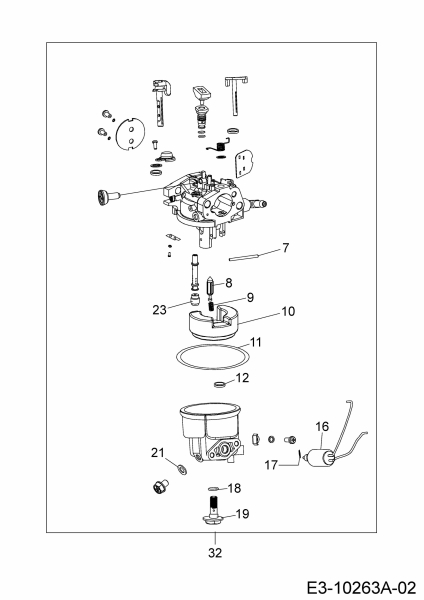 7
8
9
23
10
11
12
16
21
17
18
19
32
E3-10263A-02