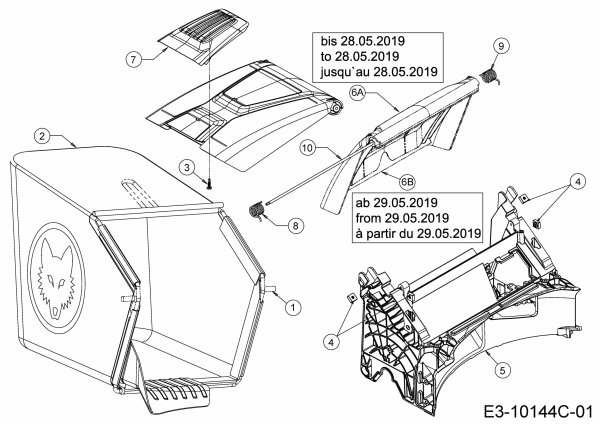 7

bis 28.05.2019
to 28.05.2019
jusqu`au 28.05.2019

9

6A

2

10

3

6B

4

8

ab 29.05.2019
from 29.05.2019
à partir du 29.05.2019

1

4

5

E3-10144C-01