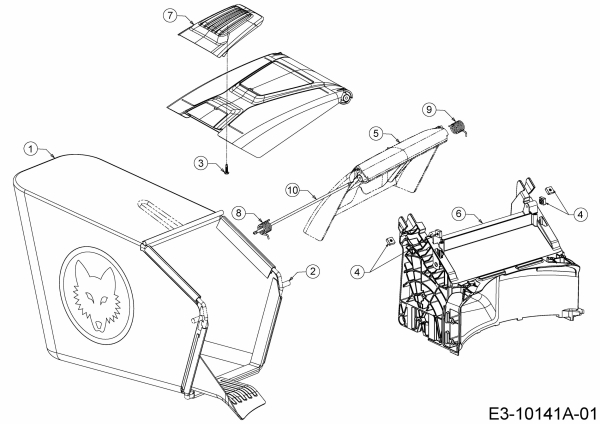 7
9
5
1
3
10
8
6
4
4
2
E3-10141A-01