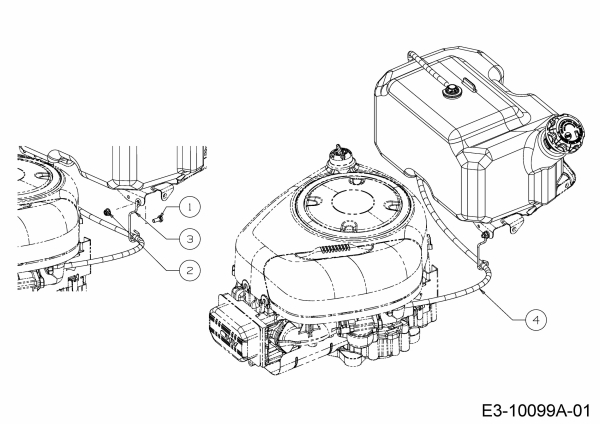 1
3
2
4
E3-10099A-01