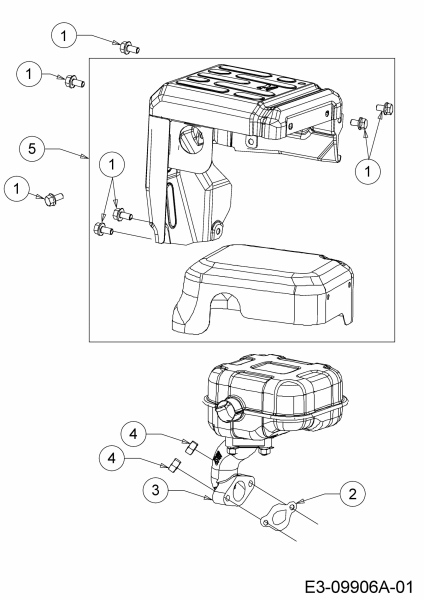 1
1
5
1
1
1
4
4
3
2
E3-09906A-01