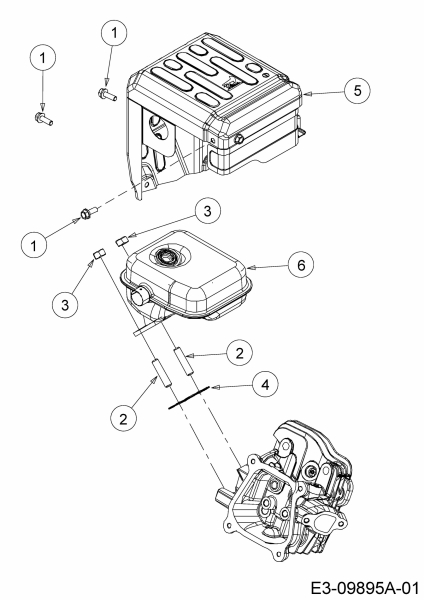 1
1
5
1
3
6
3
2
4
2
E3-09895A-01