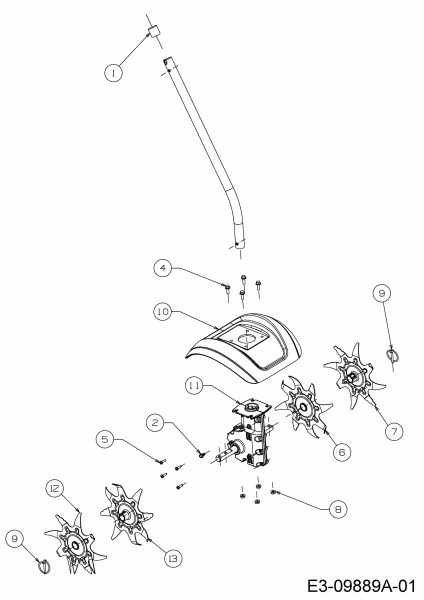 1
4
9
10
11
2
5
7
6
12
8
9
13
E3-09889A-01