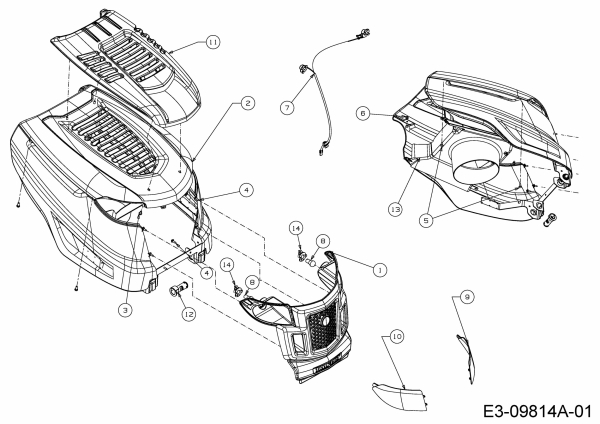 11
2
7
6
4
13
5
14
8
1
4
14
8
3
12
9
10
E3-09814A-01