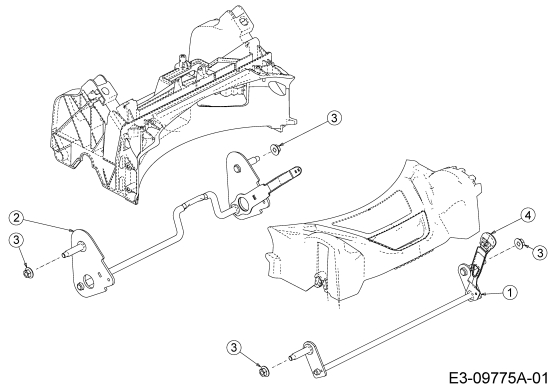 3
2
3
4
3
1
3
E3-09775A-01