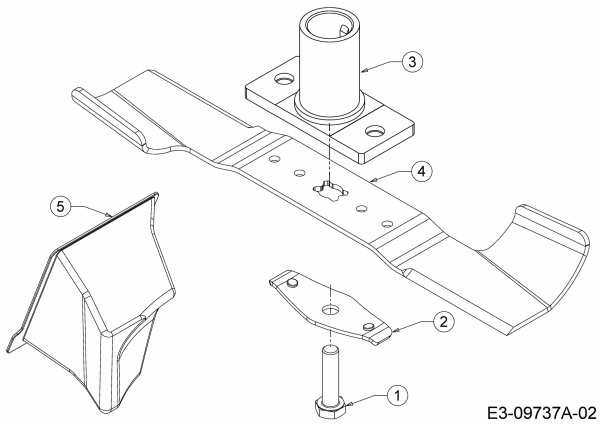 3

4

5

2

1

E3-09737A-02