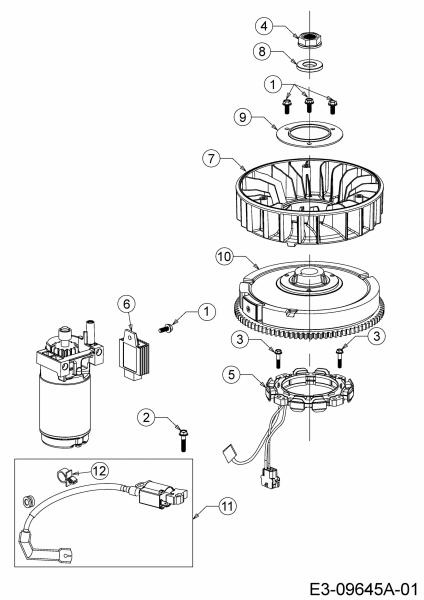 4
8
1
9
7
10
6
1
3
3
5
2
12
11
E3-09645A-01