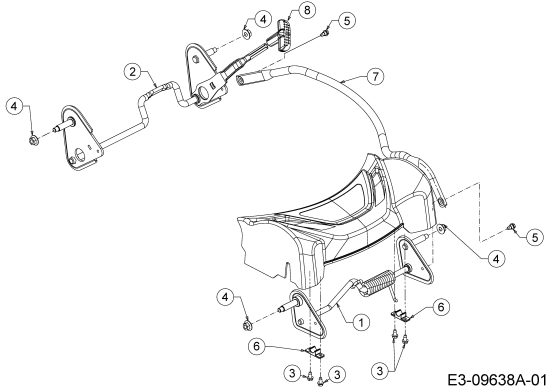 4
8
5
2
7
4
5
4
4
6
1
6
3
3
3
E3-09638A-01