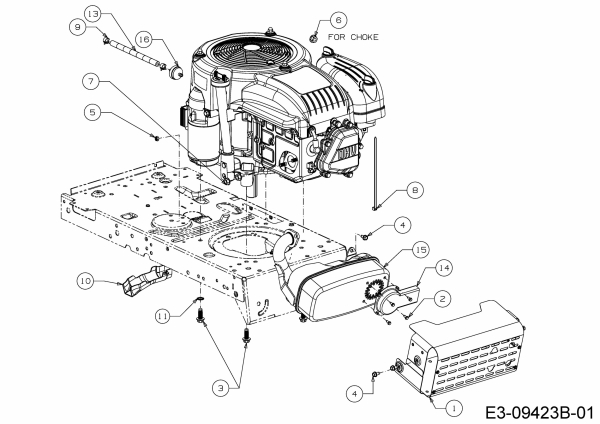 13
9
16
6
FOR CHOKE
7
5
8
4
15
14
10
2
11
3
4
1
E3-09423B-01