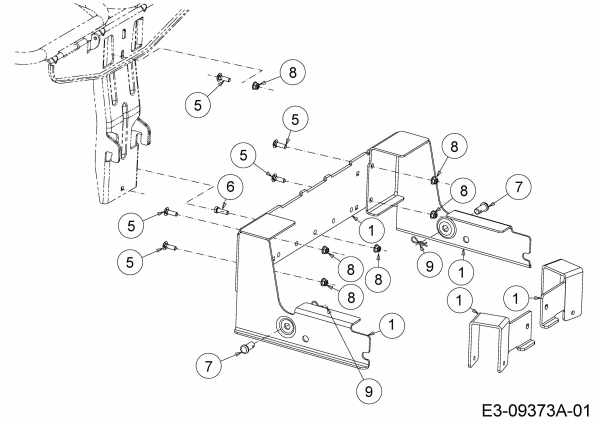 8
5
5
5
8
6
8
7
5
1
5
8
8
9
1
8
1
1
1
7
9
E3-09373A-01