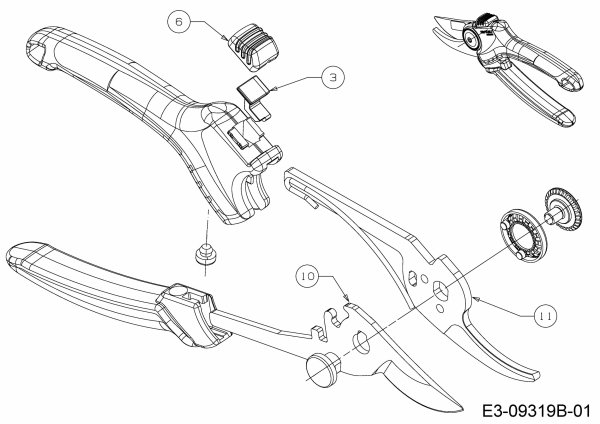 6
3
10
11
E3-09319B-01