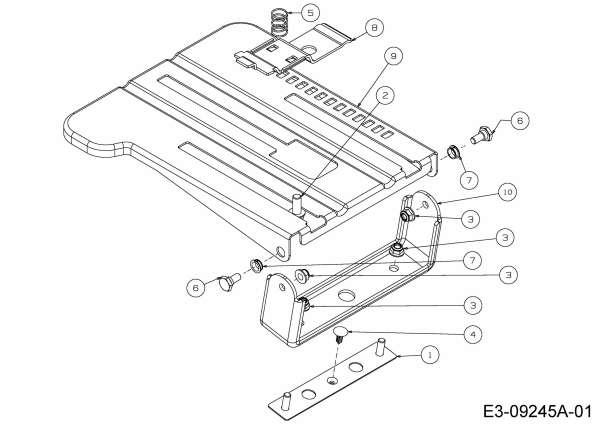 5
8
9
2
6
7
10
3
3
7
3
6
3
4
1
E3-09245A-01