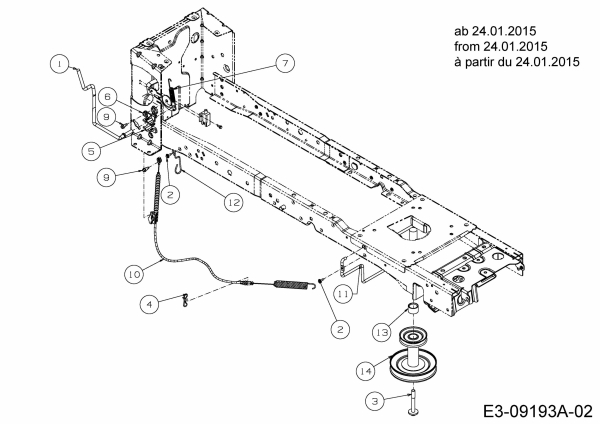 ab 24.01.2015
from 24.01.2015
à partir du 24.01.2015

1
7
6
9
5
9
2
12
10
4
11
2
13
14
3

E3-09193A-02