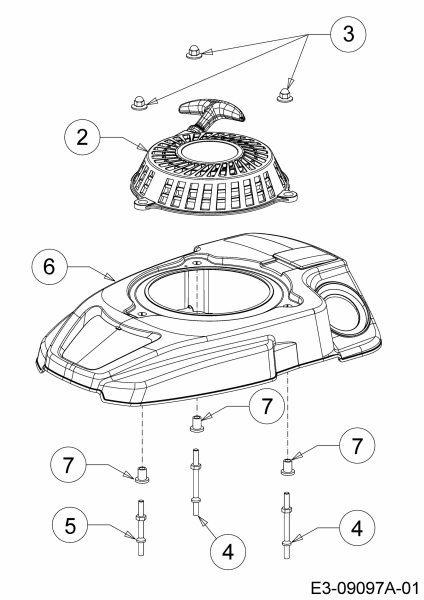 3
2
6
7
7
7
5
4
4
E3-09097A-01