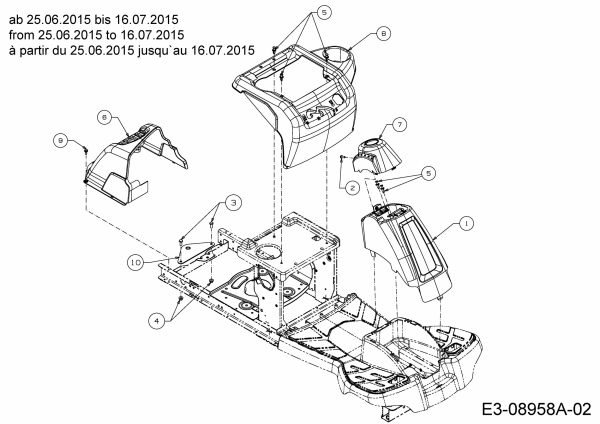 ab 25.06.2015 bis 16.07.2015
from 25.06.2015 to 16.07.2015
à partir du 25.06.2015 jusqu`au 16.07.2015

5
8
6
9
7
2
5
3
1
10
4

E3-08958A-02