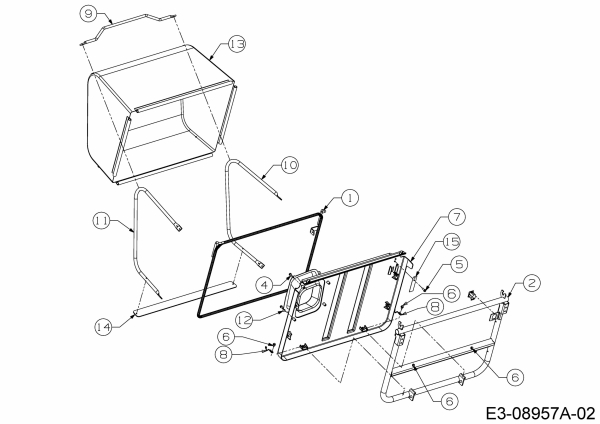 9
13
10
1
11
7
15
5
4
6
2
8
12
14
6
8
6
6
E3-08957A-02