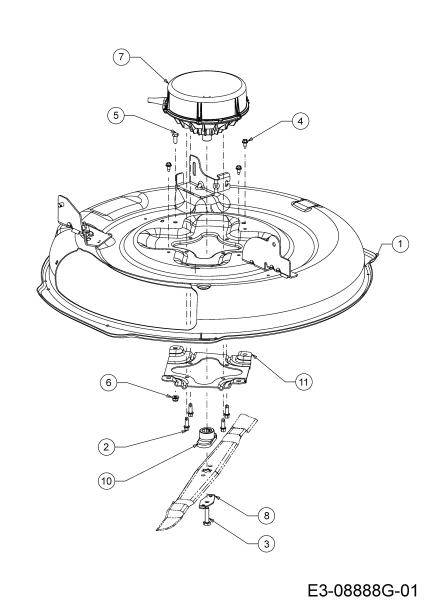 7
5
4
1
11
6
2
10
8
3
E3-08888G-01