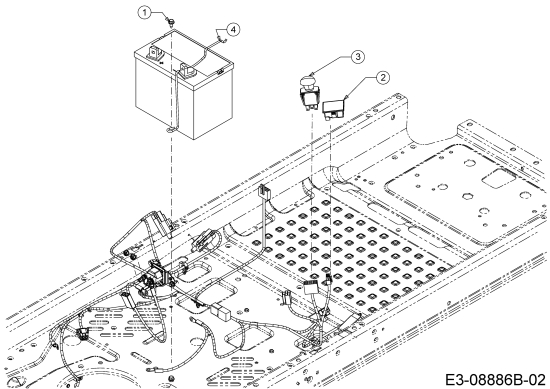 1
4
3
2
E3-08886B-02