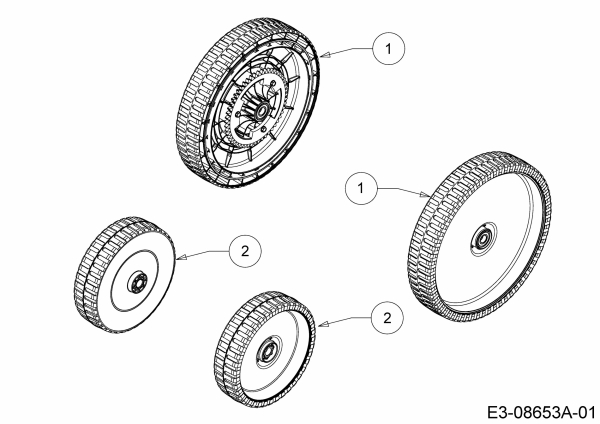 1

1

2

2

E3-08653A-01