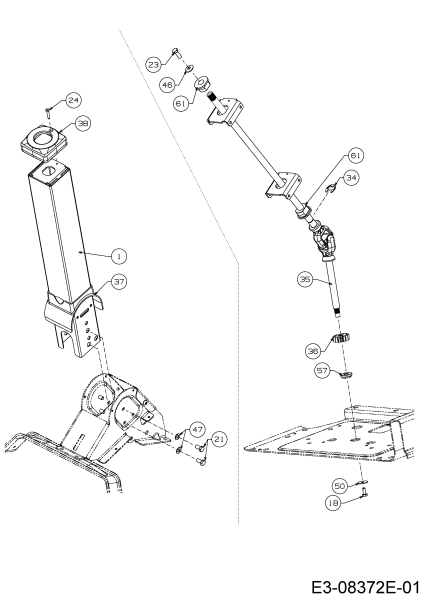 23
46
61
24
38
61
34
1
37
35
36
57
47
21
50
18
E3-08372E-01