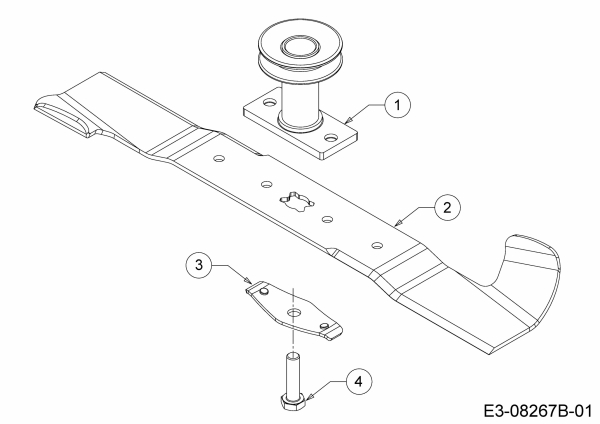 1
2
3
4
E3-08267B-01