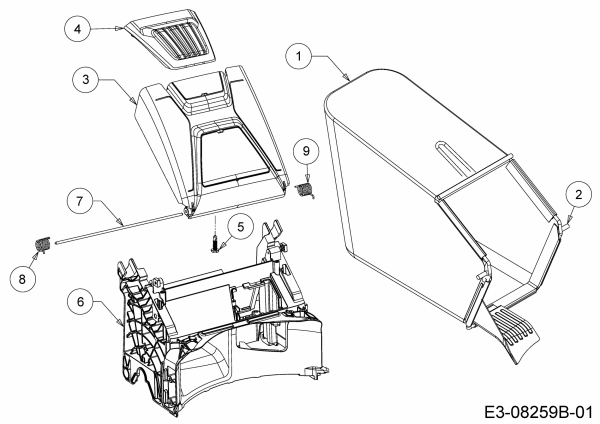 4
1
3
9
2
7
5
8
6
E3-08259B-01