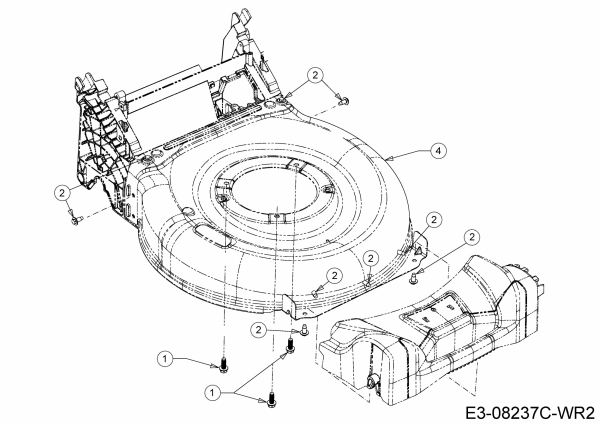 2
4
2
2
2
2
2
2
1
1
E3-08237C-WR2