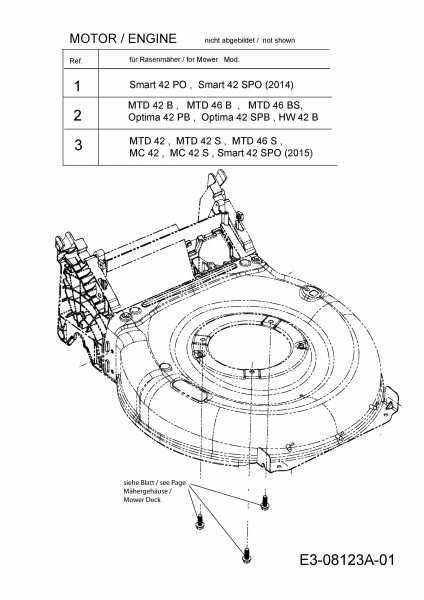 MOTOR / ENGINE nicht abgebildet / not shown

| Ref. | für Rasenmäher / for Mower Mod. |
|---|---|
| 1 | Smart 42 PO , Smart 42 SPO (2014) |
| 2 | MTD 42 B , MTD 46 B , MTD 46 BS, Optima 42 PB , Optima 42 SPB , HW 42 B |
| 3 | MTD 42 , MTD 42 S , MTD 46 S , MC 42 , MC 42 S , Smart 42 SPO (2015) |

siehe Blatt / see Page Mähergehäuse / Mower Deck

E3-08123A-01