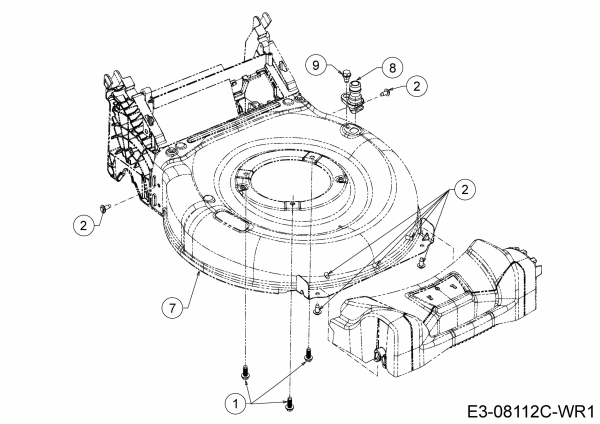 9
8
2
2
2
7
1
E3-08112C-WR1