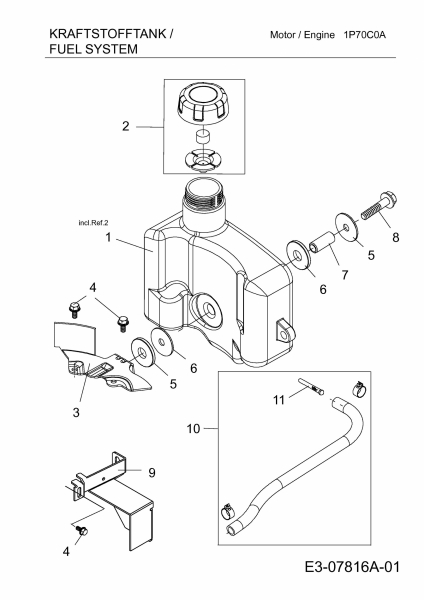 KRAFTSTOFFTANK /
FUEL SYSTEM

Motor / Engine 1P70C0A

2

incl.Ref.2

1

8

5

7

6

4

6

5

3

11

10

9

4

E3-07816A-01