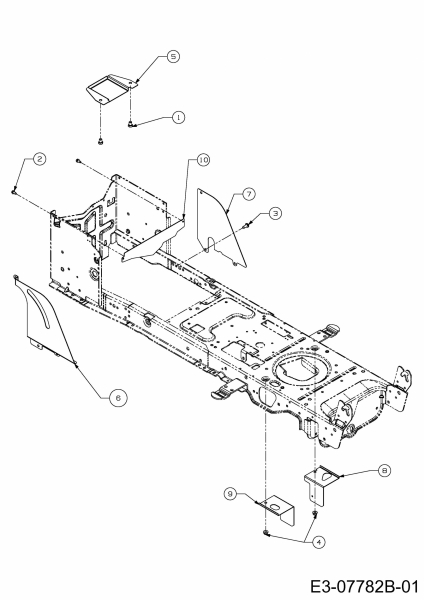 5

1

2

10

7

3

6

8

9

4

E3-07782B-01