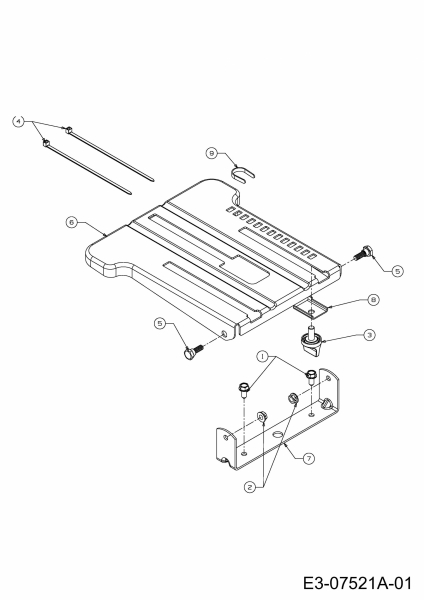 4
9
6
5
8
5
3
1
7
2
E3-07521A-01