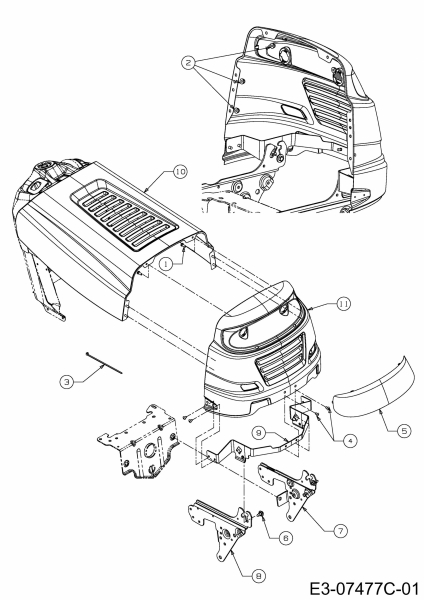 2
10
1
11
3
9
4
5
7
6
8
E3-07477C-01