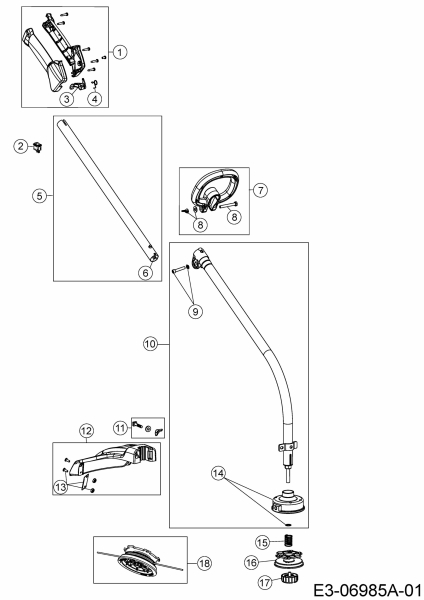 1
3
4
2
5
6
7
8
8
9
10
11
12
13
14
15
16
17
18
E3-06985A-01