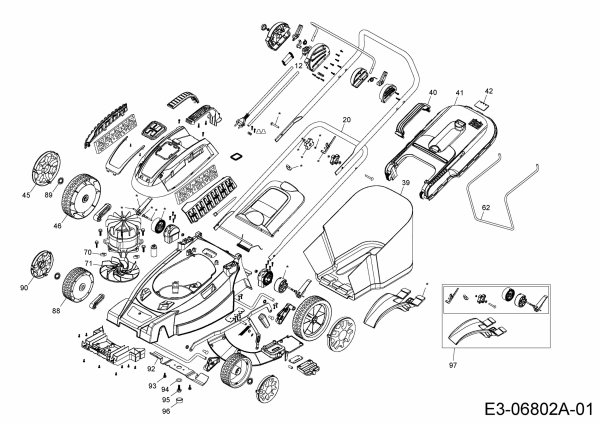 12
20
40
41
42
39
62
45
89
46
70
71
90
88
92
93
94
95
96
97
E3-06802A-01