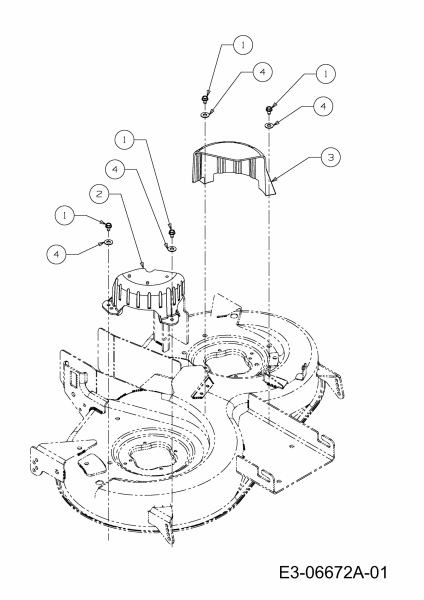 1
4
1
4
3
1
4
2
1
4
E3-06672A-01