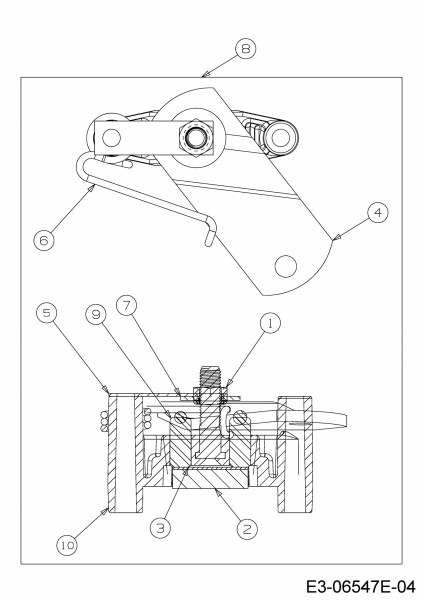 8
6
4
5
9
7
1
3
2
10
E3-06547E-04