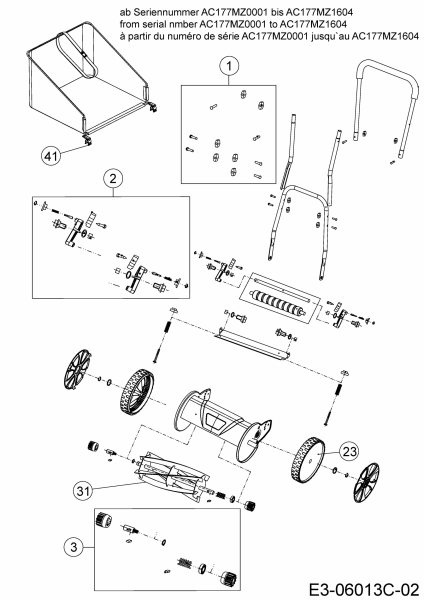 ab Seriennummer AC177MZ0001 bis AC177MZ1604
from serial nmber AC177MZ0001 to AC177MZ1604
à partir du numéro de série AC177MZ0001 jusqu`au AC177MZ1604

1

41

2

23

31

3

E3-06013C-02