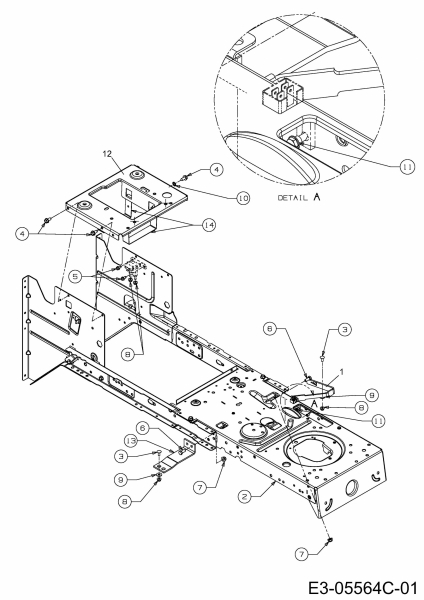 11

DETAIL A

12

4

10

4

14

5

8

6

3

1

9

A

8

11

6

13

3

9

8

7

2

7

E3-05564C-01