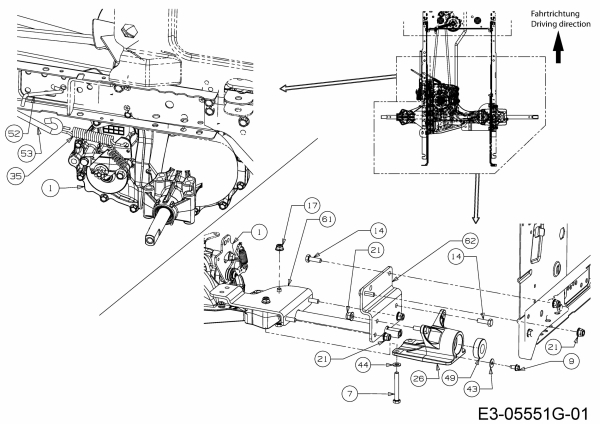 Fahrtrichtung
Driving direction

52
53
35
1

17
61
1
14
21
62
14
21
21
44
26
49
43
9
7

E3-05551G-01