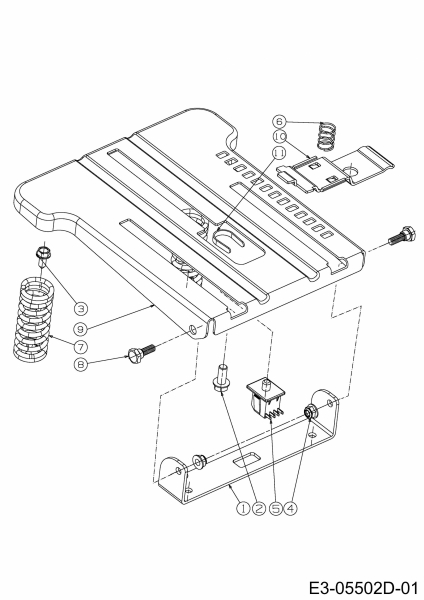 6
10
11
3
9
7
8
1 2 5 4
E3-05502D-01