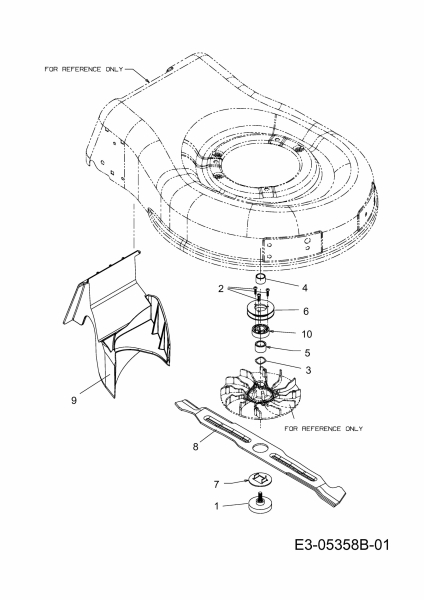 FOR REFERENCE ONLY

2
4
6
10
5
3
9
FOR REFERENCE ONLY
8
7
1

E3-05358B-01